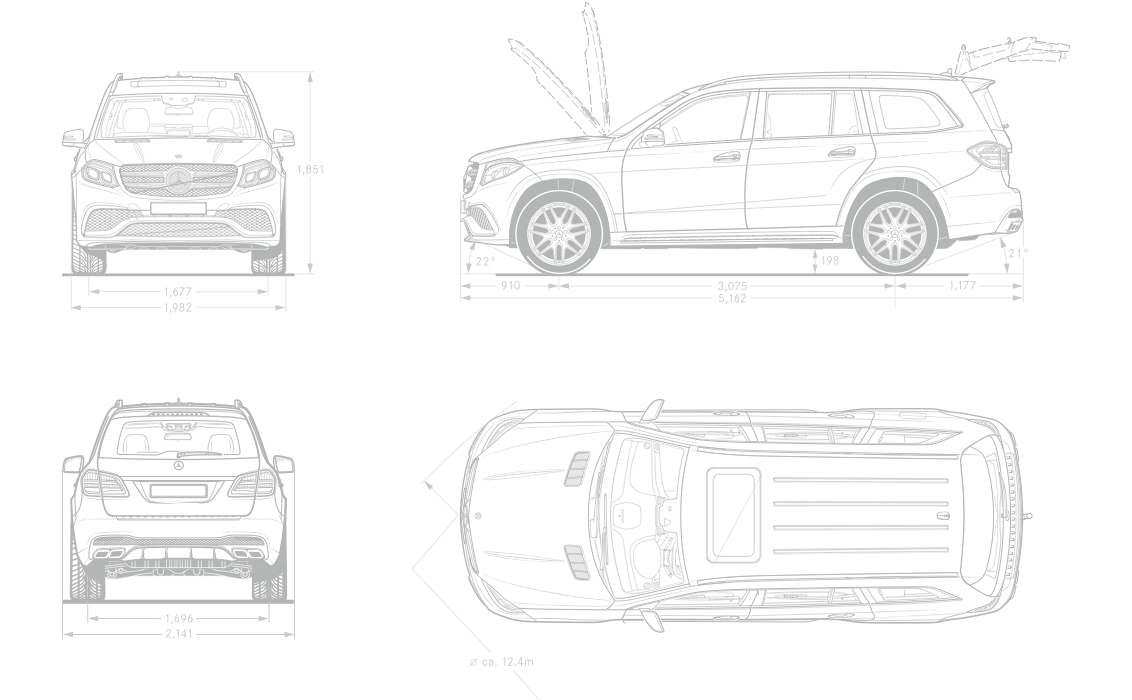 1,851

1,677
1,982

22°
198
21°
910
3,075
1,177
5,162

1,696
2,141

⌀ ca. 12.4m