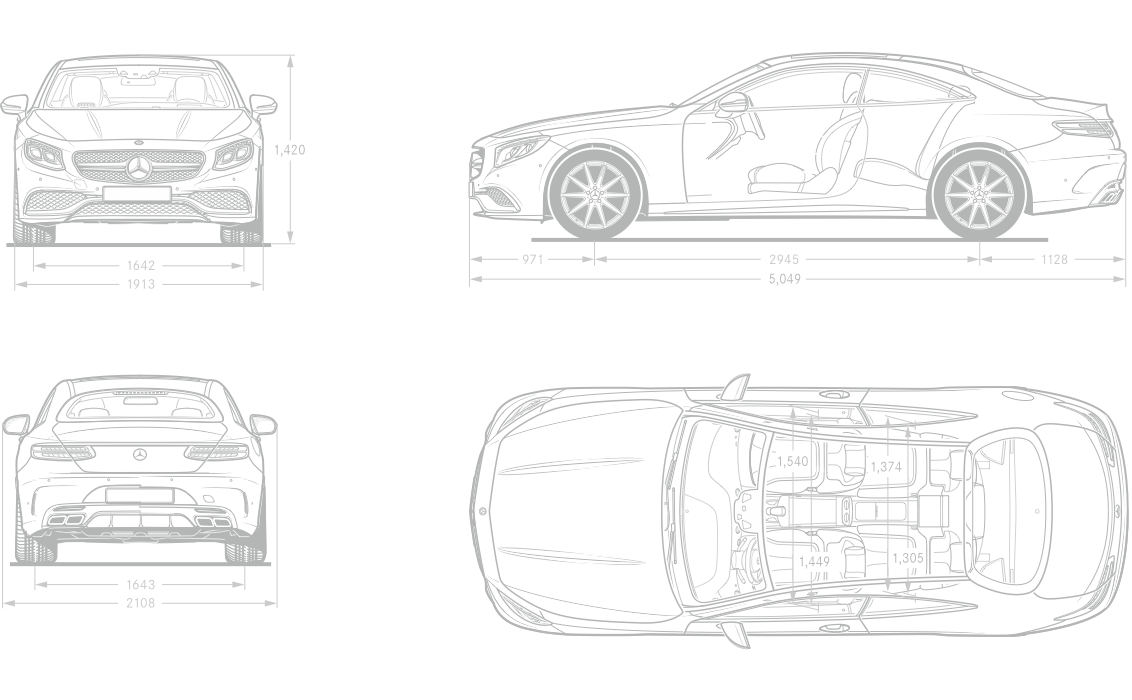 1,420

1642

1913

971

2945

1128

5,049

1643

2108

1,540

1,374

1,449

1,305