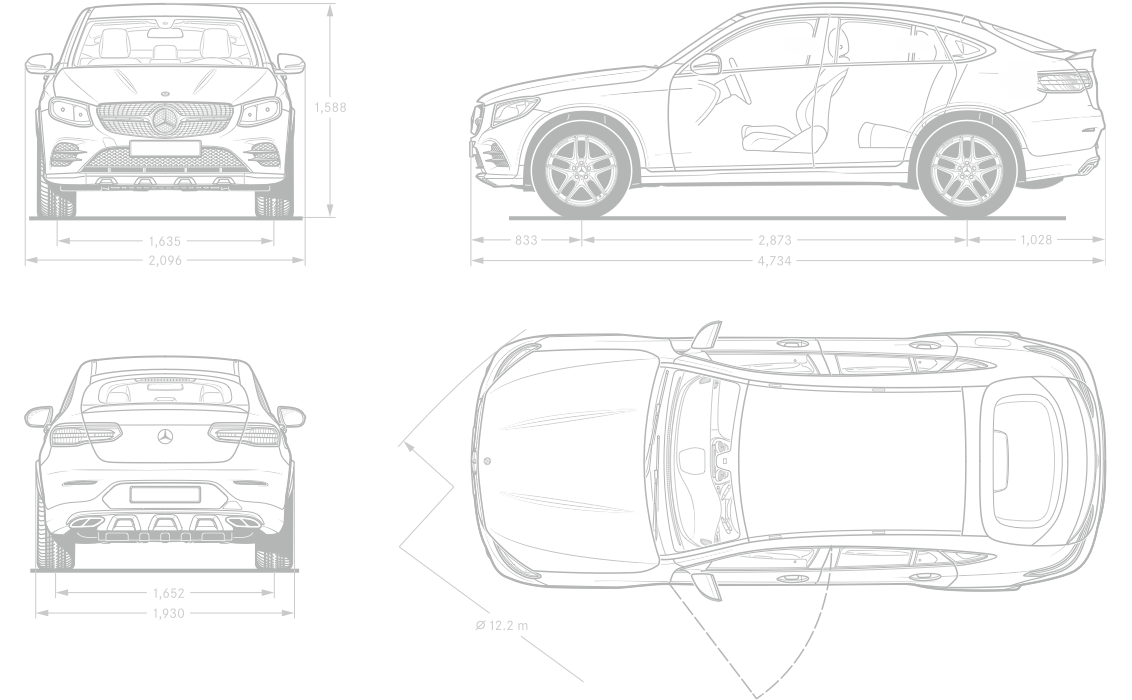 1,588
1,635
2,096
833
2,873
1,028
4,734
1,652
1,930
Ø 12.2 m