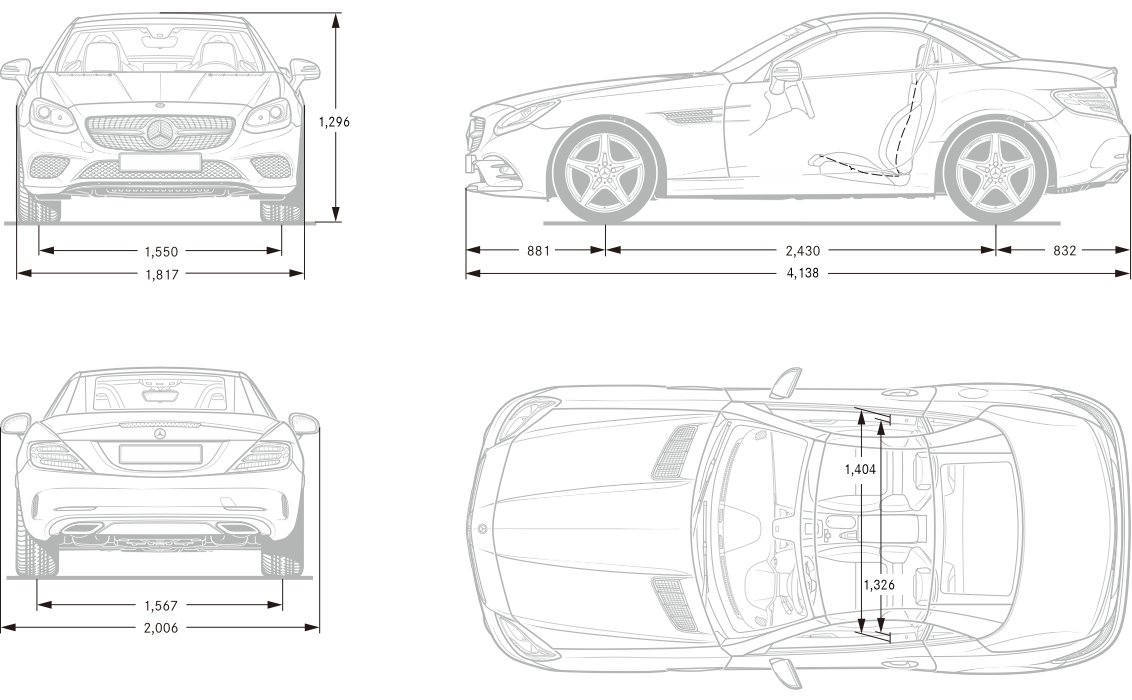 1,296

1,550

1,817

881

2,430

832

4,138

1,567

2,006

1,404

1,326