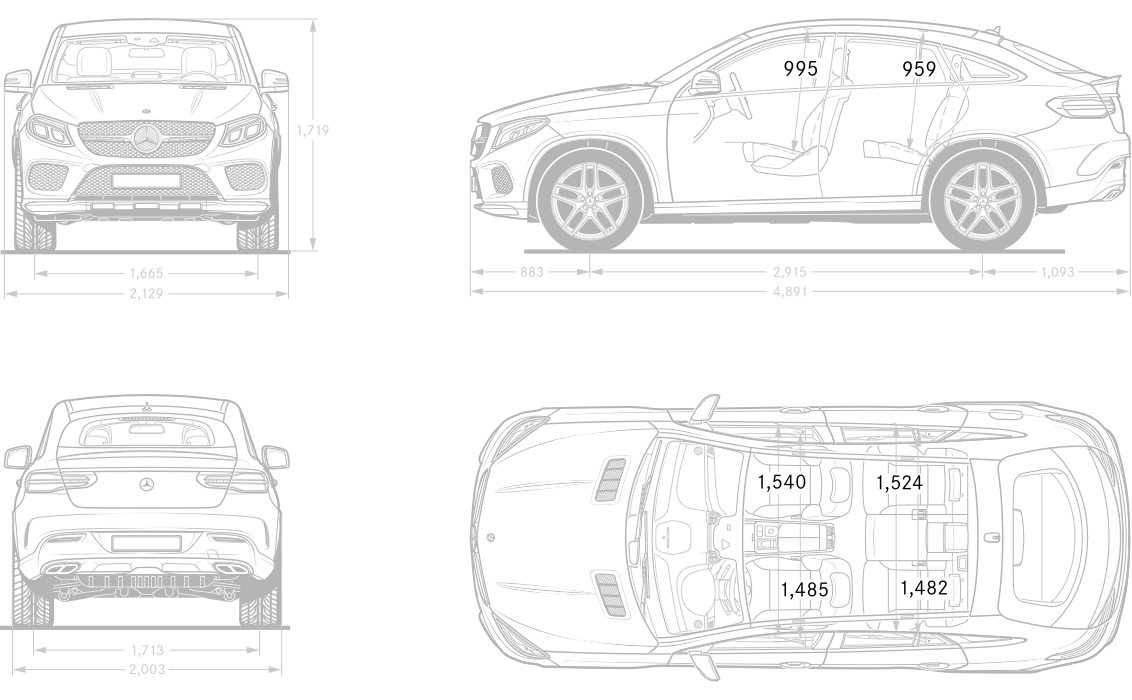 1,719

1,665

2,129

995

959

883

2,915

1,093

4,891

1,713

2,003

1,540

1,524

1,485

1,482