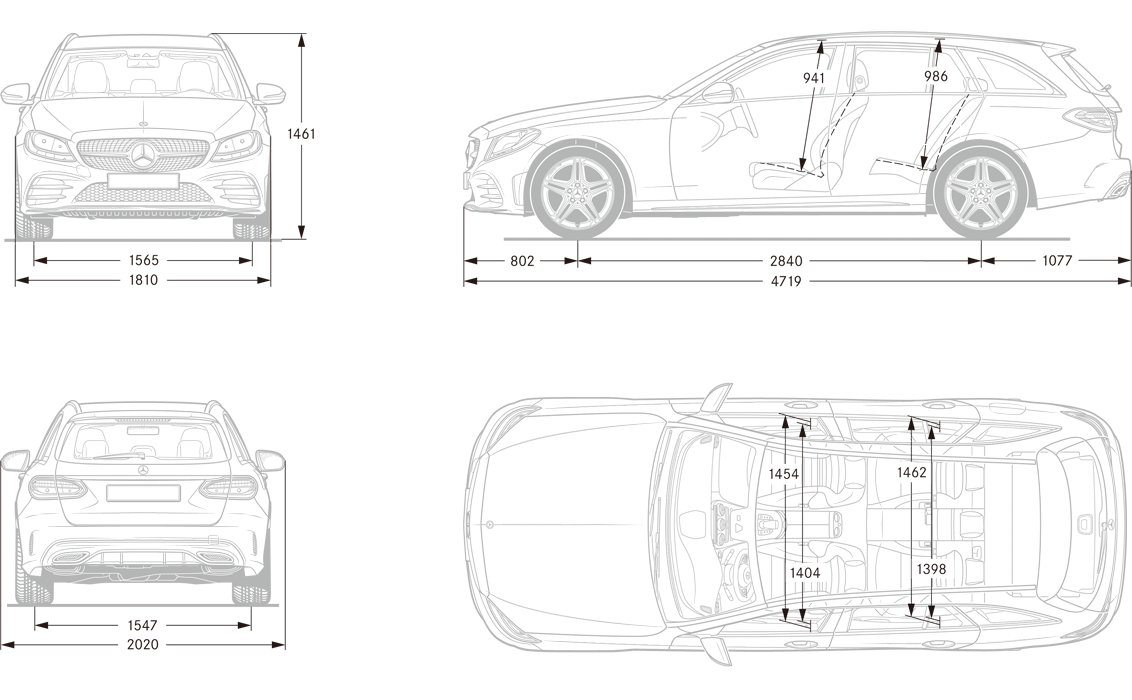 1461
1565
1810
941
986
802
2840
1077
4719
1547
2020
1454
1462
1404
1398