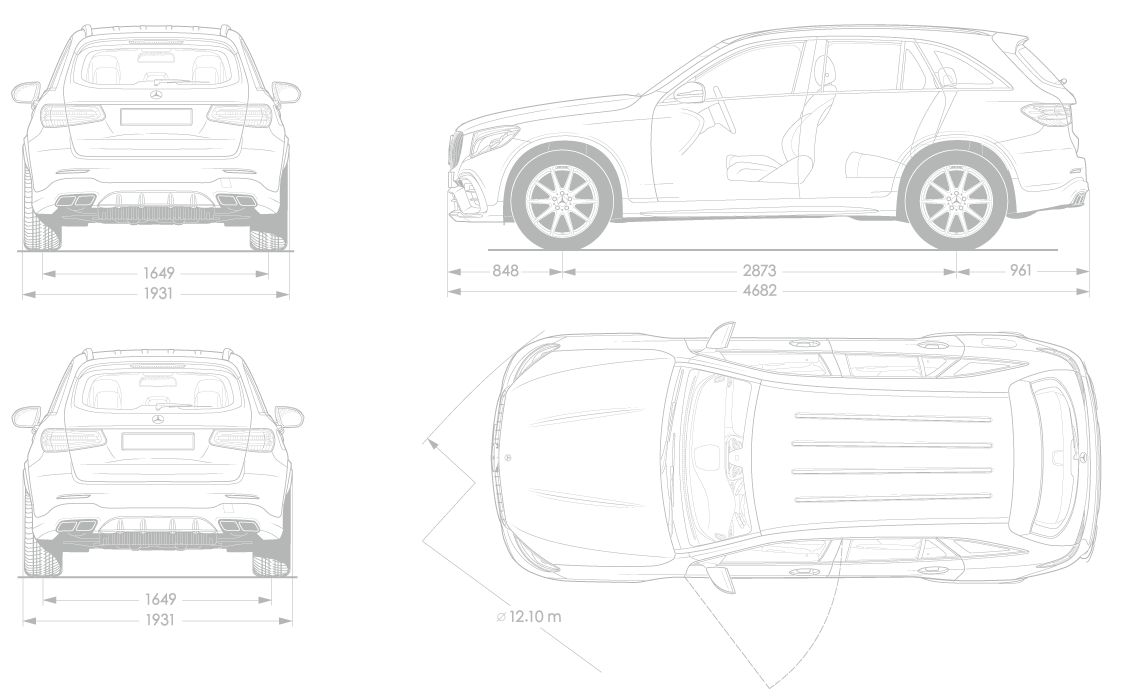 1649
1931

848
2873
961
4682

1649
1931

⌀ 12.10 m