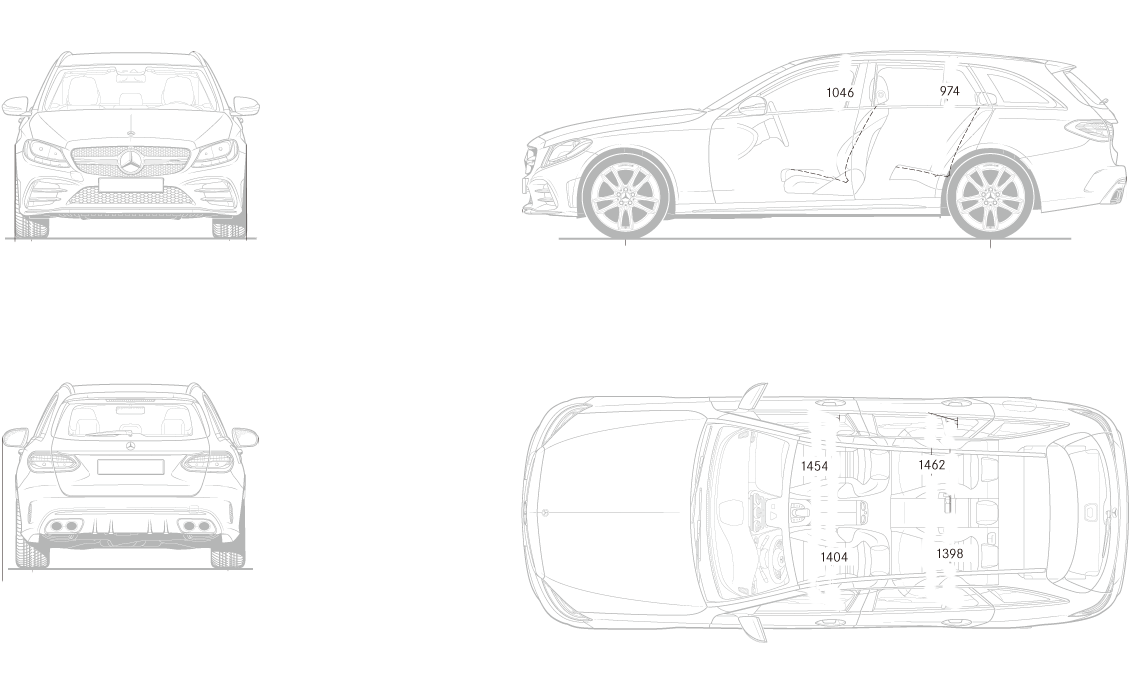 1046
974
1454
1462
1404
1398