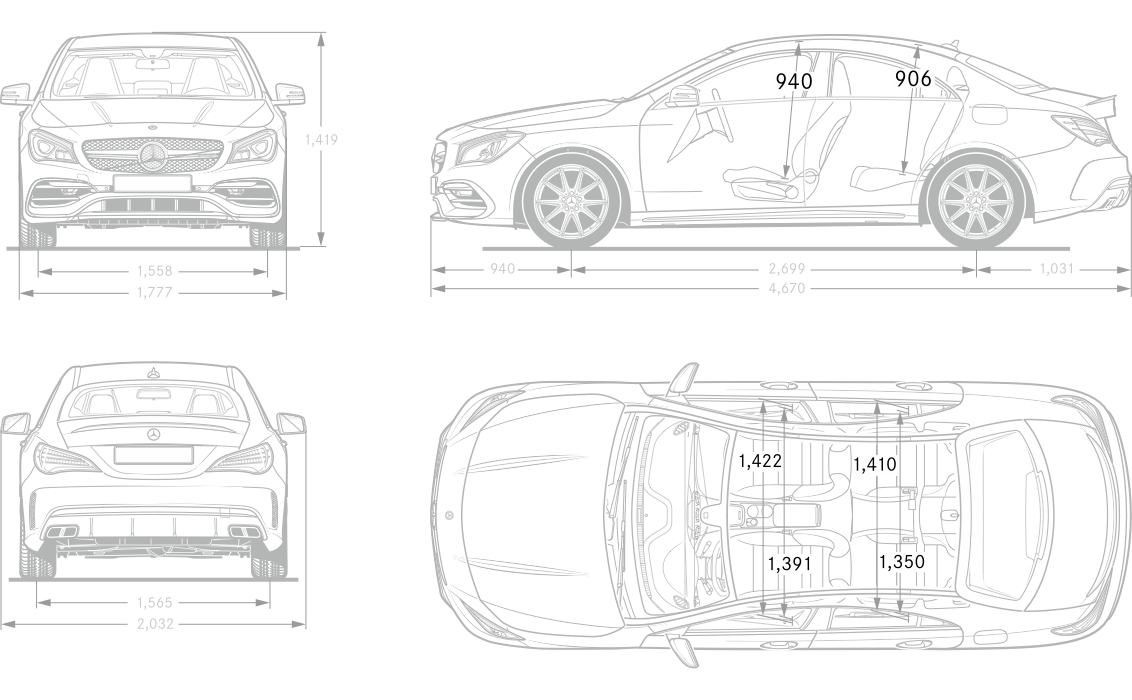 1,419

1,558

1,777

940

906

940

2,699

1,031

4,670

1,565

2,032

1,422

1,410

1,391

1,350