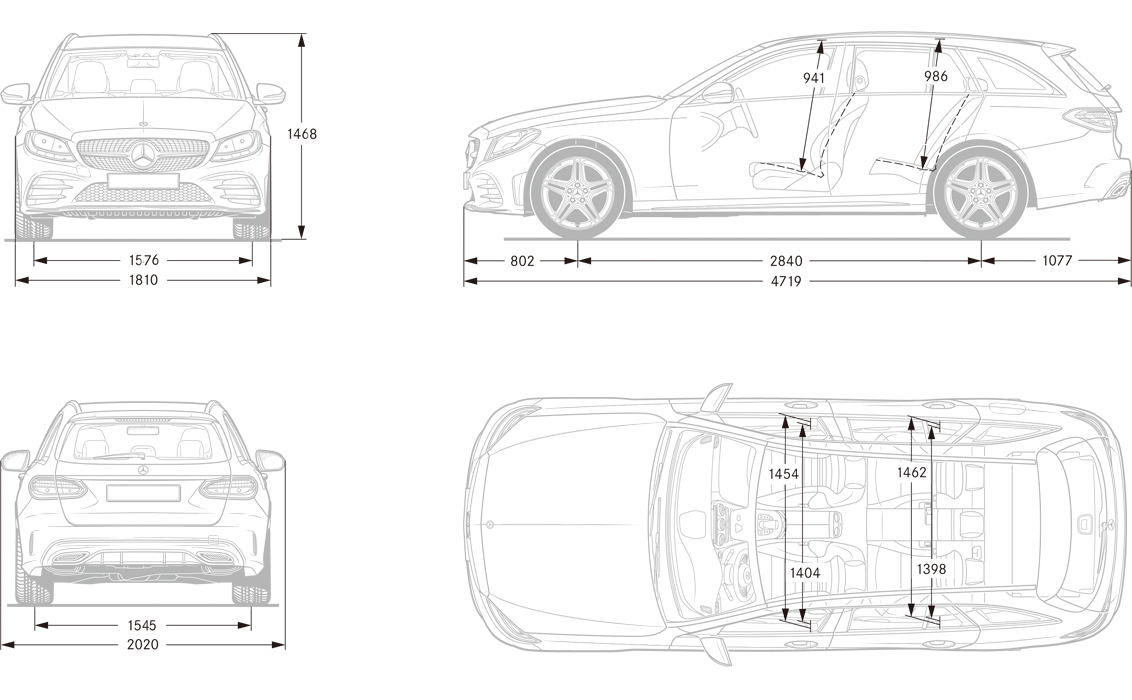 1468

1576

1810

941

986

802

2840

1077

4719

1545

2020

1454

1462

1404

1398