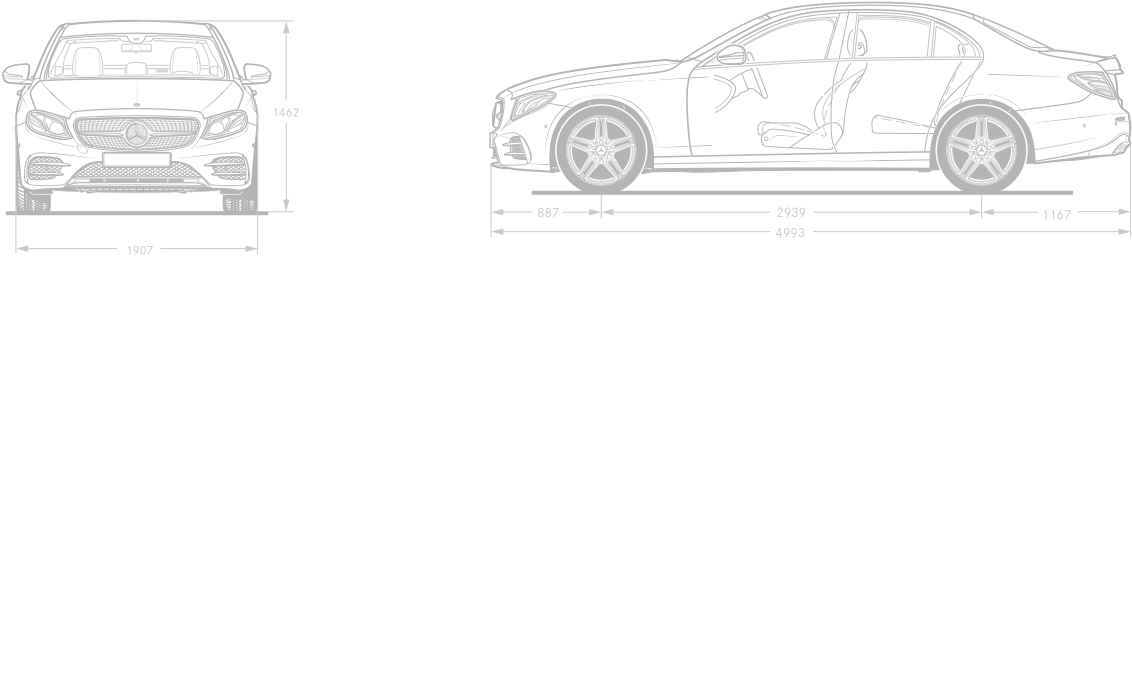 1462

1907

887

2939

1167

4993