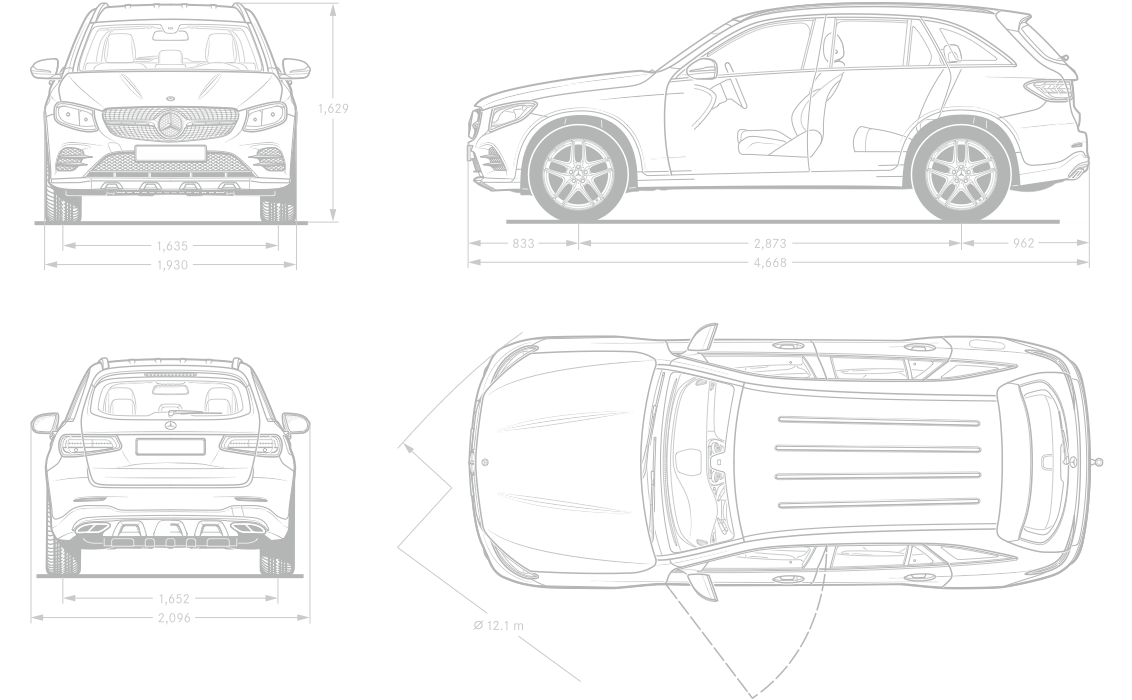 1,629

1,635
1,930

833
2,873
962
4,668

1,652
2,096

Ø 12.1 m